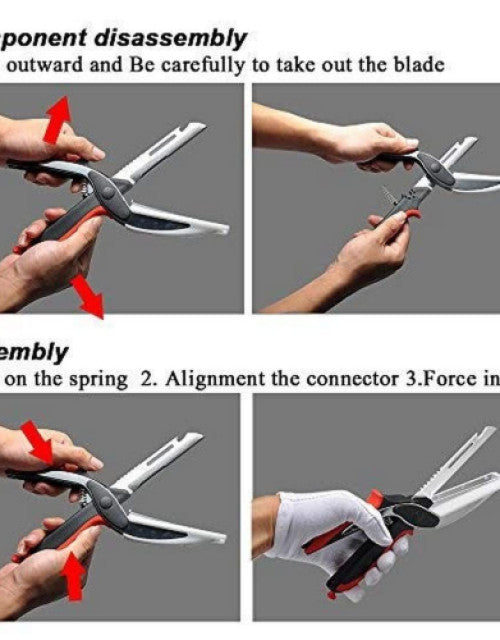 ponent disassembly
outward and Be carefully to take out the blade

embly
on the spring 2. Alignment the connector 3.Force in